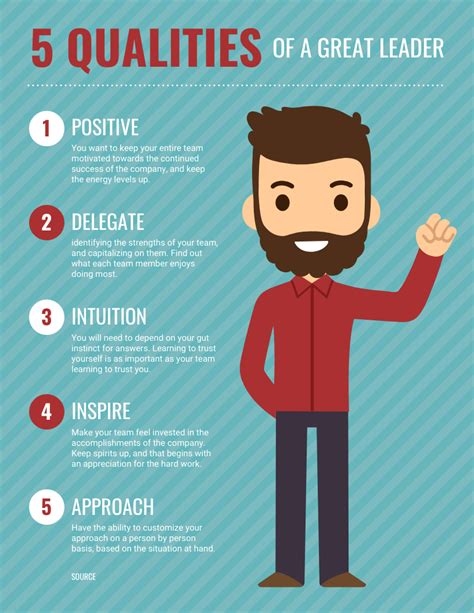 5 QUALITIES OF A GREAT LEADER

1 POSITIVE
You want to keep your entire team motivated towards the continued success of the company, and keep the energy levels up.

2 DELEGATE
identifying the strengths of your team, and capitalizing on them. Find out what each team member enjoys doing most.

3 INTUITION
You will need to depend on your gut instinct for answers. Learning to trust yourself is as important as your team learning to trust you.

4 INSPIRE
Make your team feel invested in the accomplishments of the company. Keep spirits up, and that begins with an appreciation for the hard work.

5 APPROACH
Have the ability to customize your approach on a person by person basis, based on the situation at hand.

SOURCE